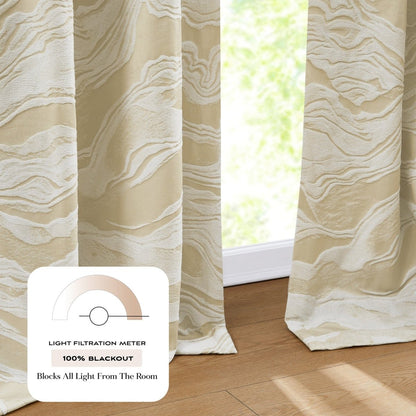 LIGHT FILTRATION METER

100% BLACKOUT

Blocks All Light From The Room